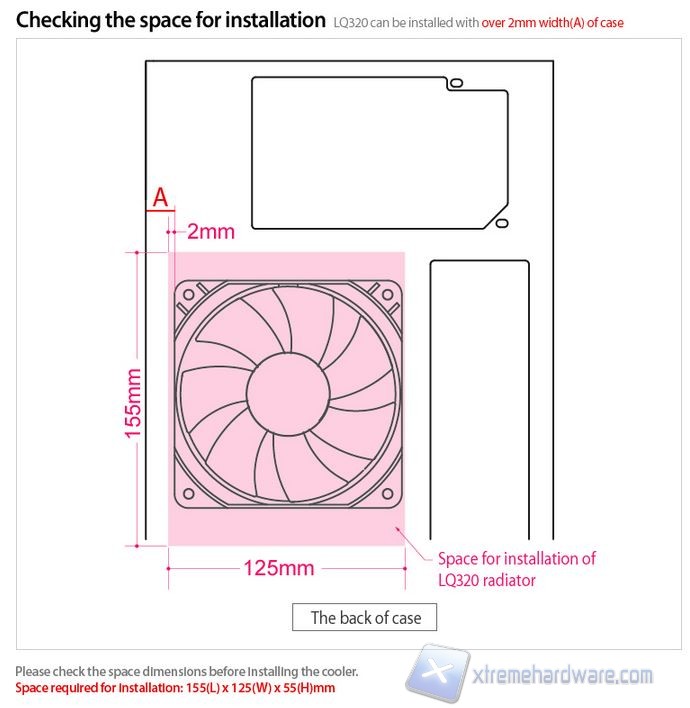 Checking the space for installation LQ320 can be installed with over 2mm width(A) of case

A

2mm

155mm

125mm

Space for installation of LQ320 radiator

The back of case

Please check the space dimensions before installing the cooler.
Space required for installation: 155(L) x 125(W) x 55(H)mm

xtremehardware.com