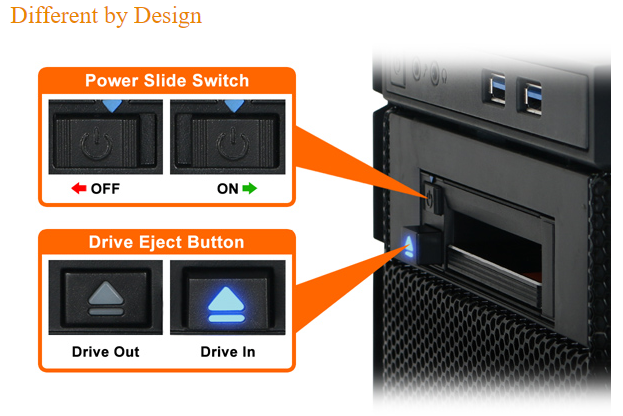 Different by Design

Power Slide Switch

OFF

ON

Drive Eject Button

Drive Out

Drive In